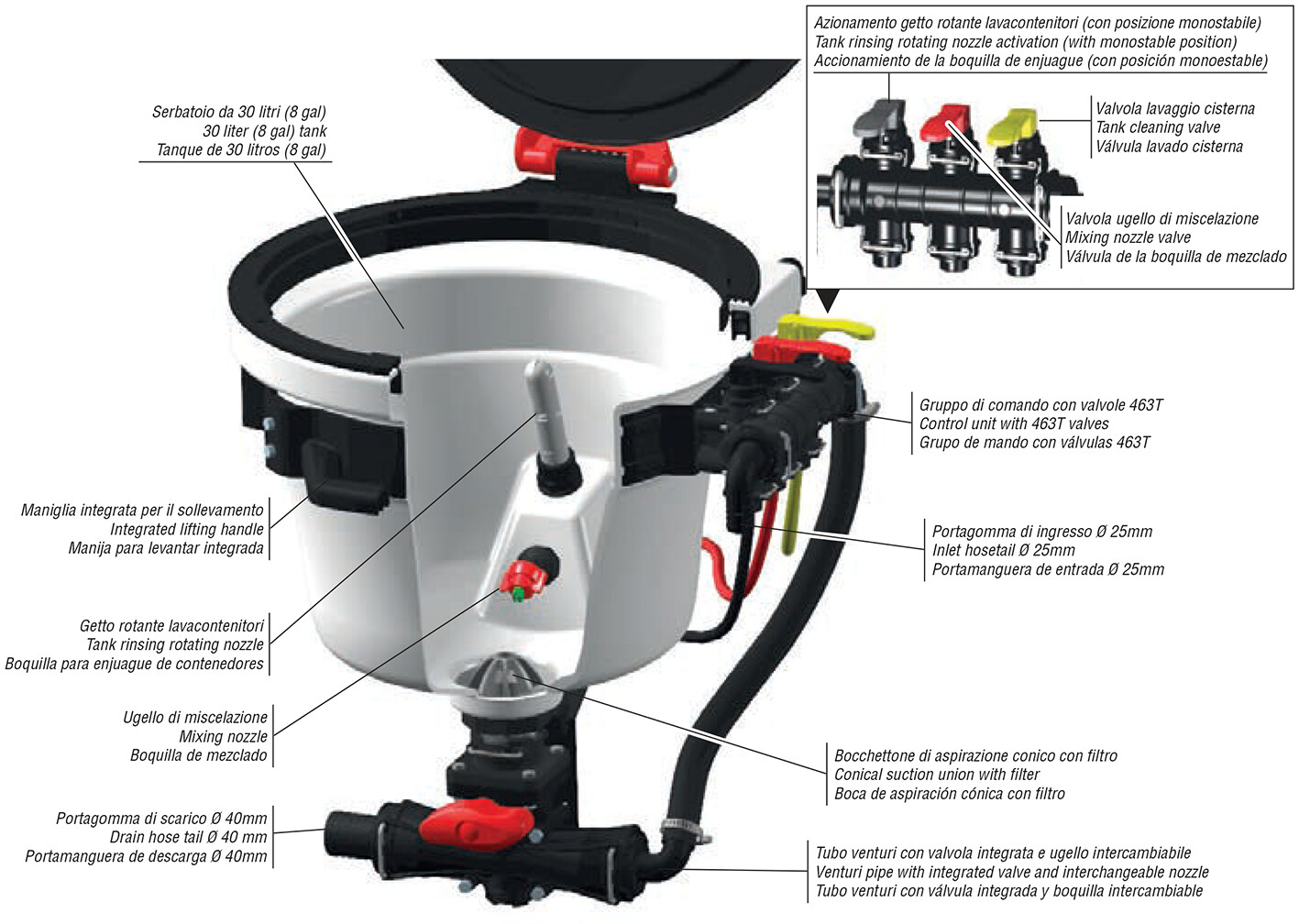 Azionamento getto rotante lavacontenitori (con posizione monostabile)
Tank rinsing rotating nozzle activation (with monostable position)
Accionamiento de la boquilla de enjuague (con posición monoestable)

Valvola lavaggio cisterna
Tank cleaning valve
Válvula lavado cisterna

Valvola ugello di miscelazione
Mixing nozzle valve
Válvula de la boquilla de mezclado

Serbatoio da 30 litri (8 gal)
30 liter (8 gal) tank
Tanque de 30 litros (8 gal)

Gruppo di comando con valvole 463T
Control unit with 463T valves
Grupo de mando con válvulas 463T

Maniglia integrata per il sollevamento
Integrated lifting handle
Manija para levantar integrada

Portagomma di ingresso Ø 25mm
Inlet hosetail Ø 25mm
Portamanguera de entrada Ø 25mm

Getto rotante lavacontenitori
Tank rinsing rotating nozzle
Boquilla para enjuague de contenedores

Ugello di miscelazione
Mixing nozzle
Boquilla de mezclado

Bocchettone di aspirazione conico con filtro
Conical suction union with filter
Boca de aspiración cónica con filtro

Portagomma di scarico Ø 40mm
Drain hose tail Ø 40 mm
Portamanguera de descarga Ø 40mm

Tubo venturi con valvola integrata e ugello intercambiabile
Venturi pipe with integrated valve and interchangeable nozzle
Tubo venturi con válvula integrada y boquilla intercambiable